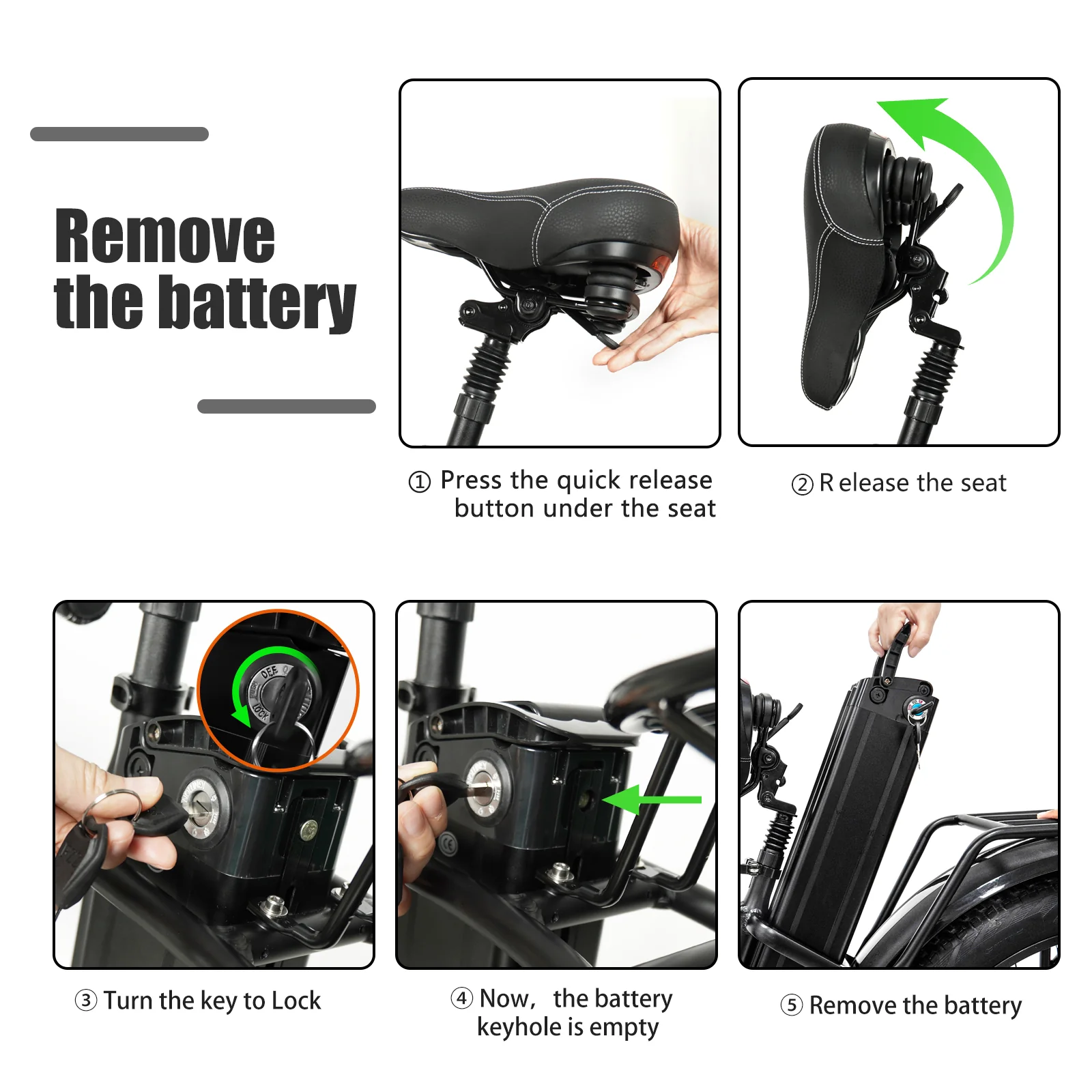 Remove the battery

① Press the quick release button under the seat

② R elease the seat

OFF
LOCK

③ Turn the key to Lock

④ Now, the battery keyhole is empty

⑤ Remove the battery